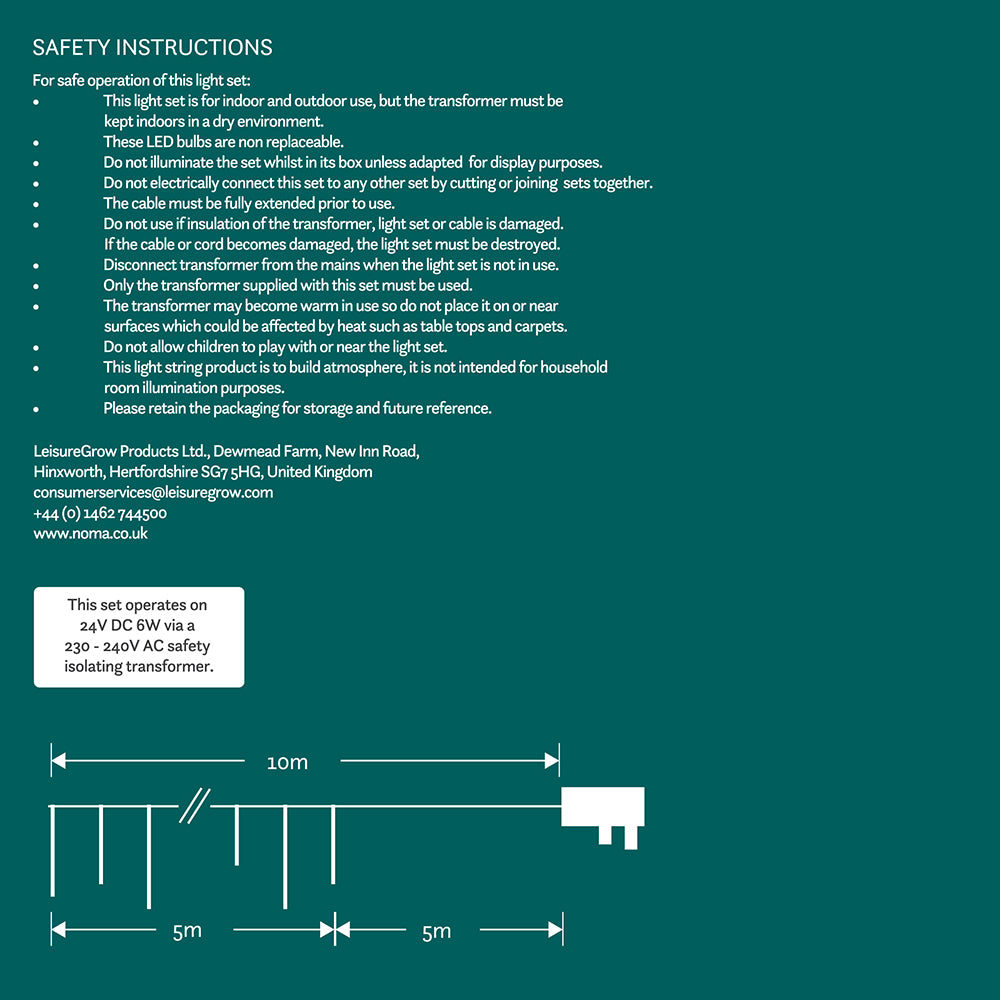 SAFETY INSTRUCTIONS

For safe operation of this light set:
• This light set is for indoor and outdoor use, but the transformer must be kept indoors in a dry environment.
• These LED bulbs are non replaceable.
• Do not illuminate the set whilst in its box unless adapted for display purposes.
• Do not electrically connect this set to any other set by cutting or joining sets together.
• The cable must be fully extended prior to use.
• Do not use if insulation of the transformer, light set or cable is damaged. If the cable or cord becomes damaged, the light set must be destroyed.
• Disconnect transformer from the mains when the light set is not in use.
• Only the transformer supplied with this set must be used.
• The transformer may become warm in use so do not place it on or near surfaces which could be affected by heat such as table tops and carpets.
• Do not allow children to play with or near the light set.
• This light string product is to build atmosphere, it is not intended for household room illumination purposes.
• Please retain the packaging for storage and future reference.

LeisureGrow Products Ltd., Dewmead Farm, New Inn Road,
Hinxworth, Hertfordshire SG7 5HG, United Kingdom
consumerservices@leisuregrow.com
+44 (0) 1462 744500
www.noma.co.uk

This set operates on 24V DC 6W via a 230 - 240V AC safety isolating transformer.

10m

5m

5m