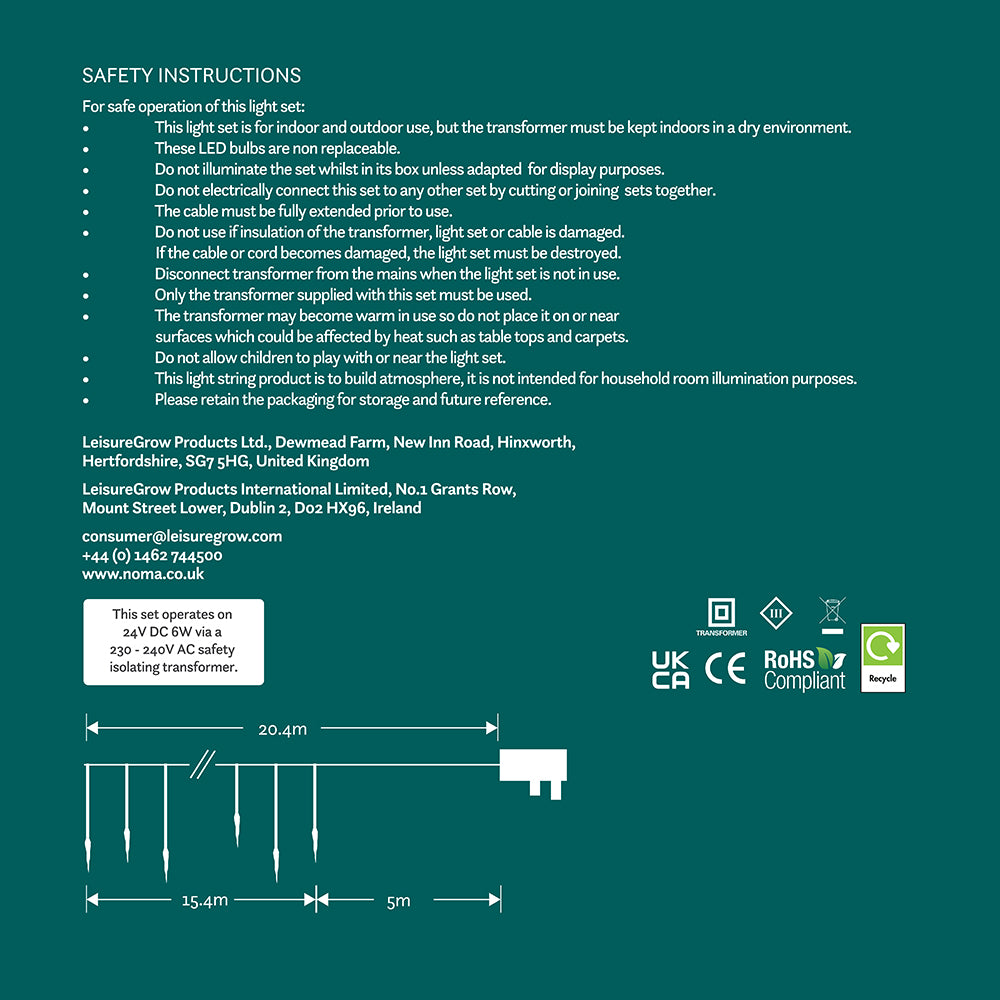 SAFETY INSTRUCTIONS

For safe operation of this light set:

• This light set is for indoor and outdoor use, but the transformer must be kept indoors in a dry environment.
• These LED bulbs are non replaceable.
• Do not illuminate the set whilst in its box unless adapted for display purposes.
• Do not electrically connect this set to any other set by cutting or joining sets together.
• The cable must be fully extended prior to use.
• Do not use if insulation of the transformer, light set or cable is damaged. If the cable or cord becomes damaged, the light set must be destroyed.
• Disconnect transformer from the mains when the light set is not in use.
• Only the transformer supplied with this set must be used.
• The transformer may become warm in use so do not place it on or near surfaces which could be affected by heat such as table tops and carpets.
• Do not allow children to play with or near the light set.
• This light string product is to build atmosphere, it is not intended for household room illumination purposes.
• Please retain the packaging for storage and future reference.

LeisureGrow Products Ltd., Dewmead Farm, New Inn Road, Hinxworth, Hertfordshire, SG7 5HG, United Kingdom

LeisureGrow Products International Limited, No.1 Grants Row, Mount Street Lower, Dublin 2, D02 HX96, Ireland

consumer@leisuregrow.com
+44 (0) 1462 744500
www.noma.co.uk

This set operates on 24V DC 6W via a 230 - 240V AC safety isolating transformer.

TRANSFORMER

III

UK CA

CE

RoHS Compliant

Recycle

20.4m

15.4m

5m