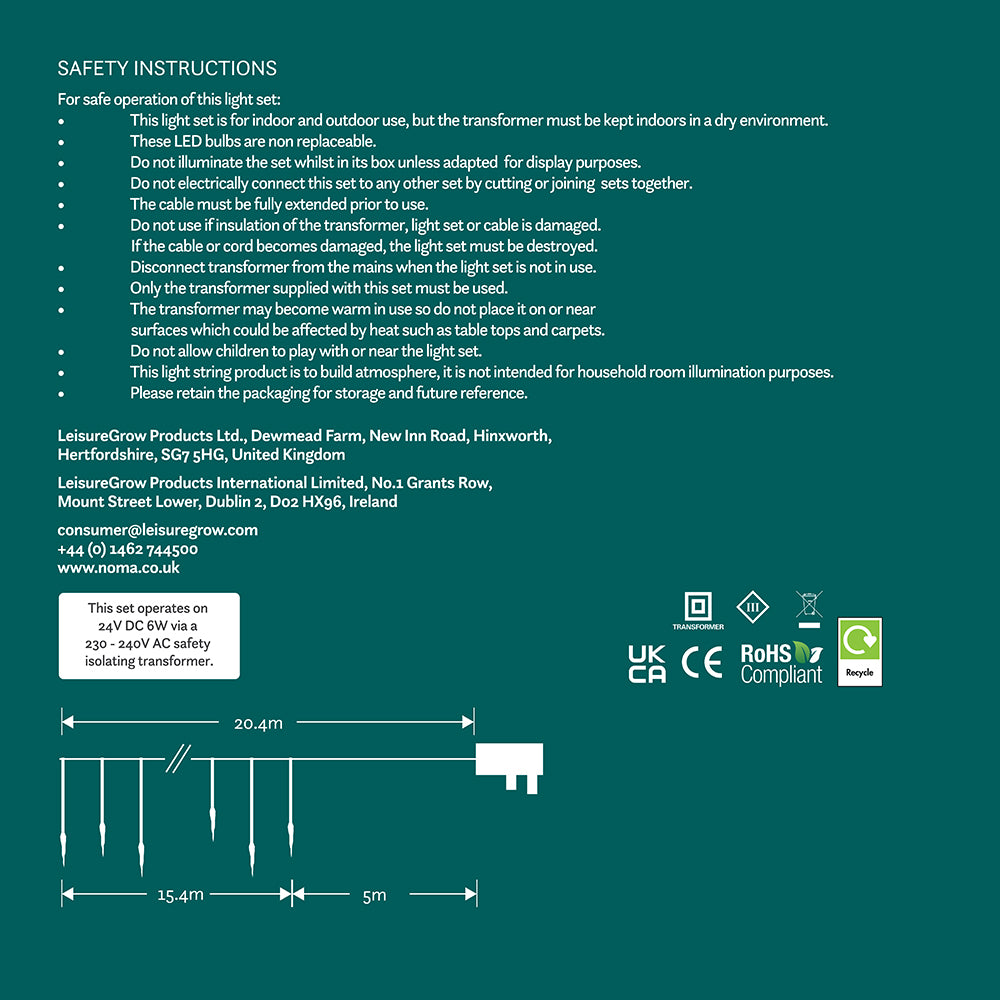 SAFETY INSTRUCTIONS

For safe operation of this light set:
• This light set is for indoor and outdoor use, but the transformer must be kept indoors in a dry environment.
• These LED bulbs are non replaceable.
• Do not illuminate the set whilst in its box unless adapted for display purposes.
• Do not electrically connect this set to any other set by cutting or joining sets together.
• The cable must be fully extended prior to use.
• Do not use if insulation of the transformer, light set or cable is damaged. If the cable or cord becomes damaged, the light set must be destroyed.
• Disconnect transformer from the mains when the light set is not in use.
• Only the transformer supplied with this set must be used.
• The transformer may become warm in use so do not place it on or near surfaces which could be affected by heat such as table tops and carpets.
• Do not allow children to play with or near the light set.
• This light string product is to build atmosphere, it is not intended for household room illumination purposes.
• Please retain the packaging for storage and future reference.

LeisureGrow Products Ltd., Dewmead Farm, New Inn Road, Hinxworth, Hertfordshire, SG7 5HG, United Kingdom

LeisureGrow Products International Limited, No.1 Grants Row, Mount Street Lower, Dublin 2, D02 HX96, Ireland

consumer@leisuregrow.com
+44 (0) 1462 744500
www.noma.co.uk

This set operates on 24V DC 6W via a 230 - 240V AC safety isolating transformer.

TRANSFORMER

III

UK CA

CE

RoHS Compliant

Recycle

20.4m

15.4m

5m